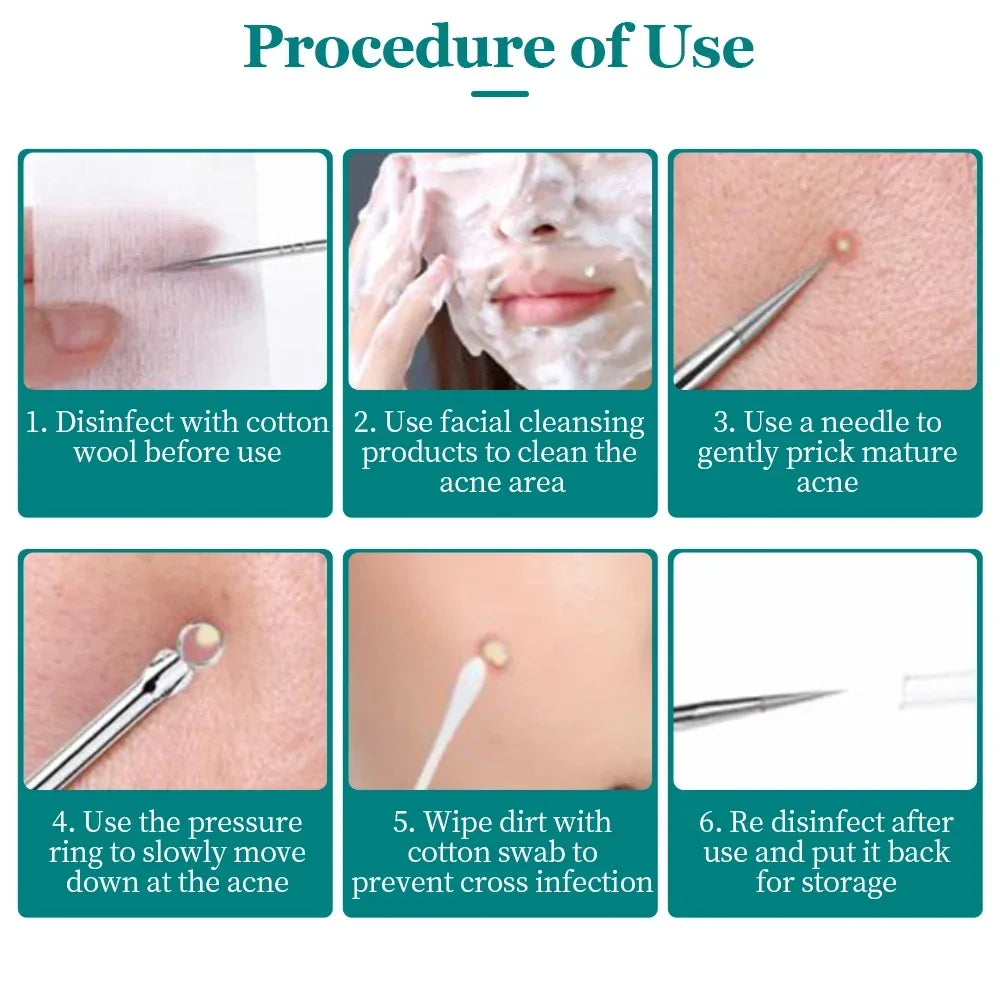 Procedure of Use

1. Disinfect with cotton wool before use

2. Use facial cleansing products to clean the acne area

3. Use a needle to gently prick mature acne

4. Use the pressure ring to slowly move down at the acne

5. Wipe dirt with cotton swab to prevent cross infection

6. Re disinfect after use and put it back for storage