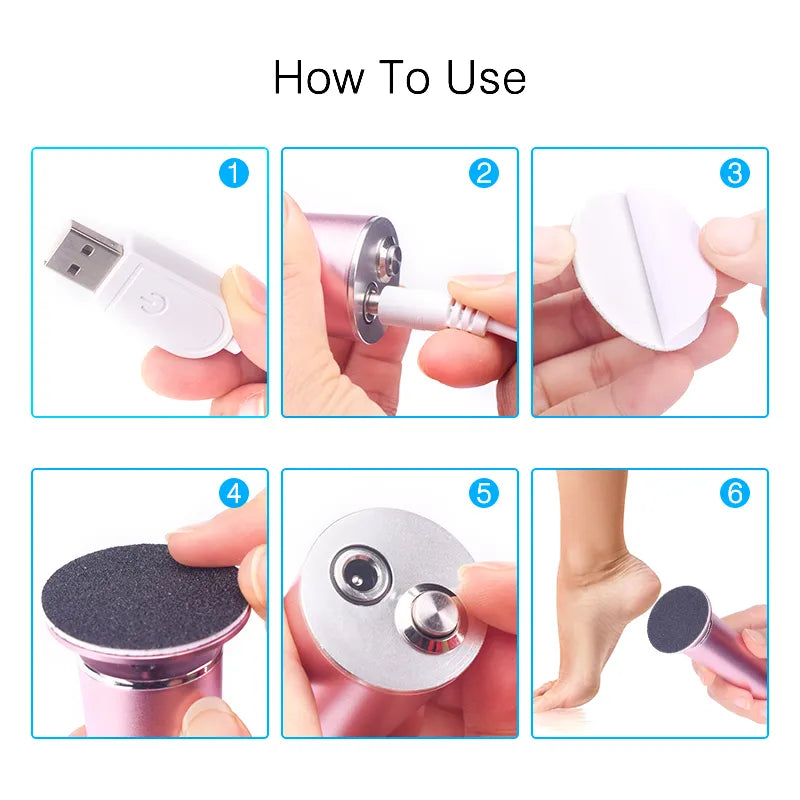 How To Use

1

2

3

4

5

6